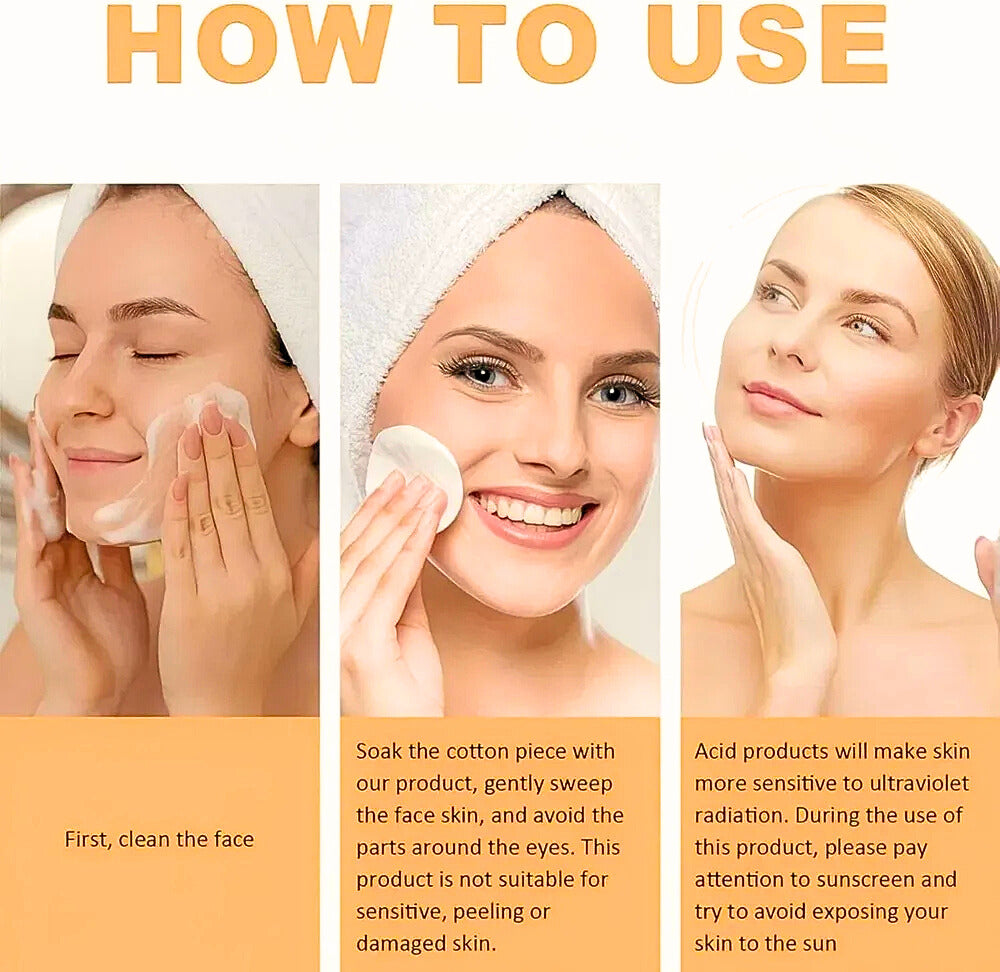 HOW TO USE

First, clean the face

Soak the cotton piece with our product, gently sweep the face skin, and avoid the parts around the eyes. This product is not suitable for sensitive, peeling or damaged skin.

Acid products will make skin more sensitive to ultraviolet radiation. During the use of this product, please pay attention to sunscreen and try to avoid exposing your skin to the sun