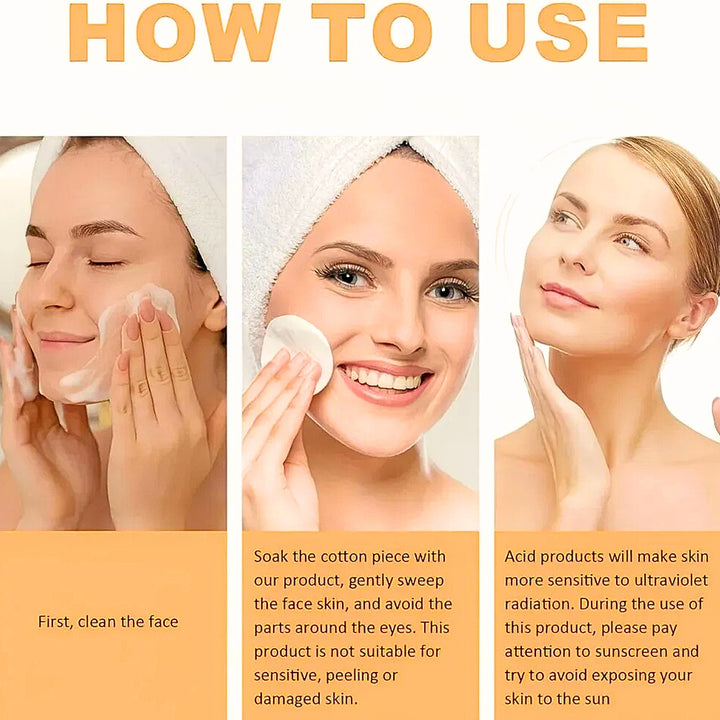 HOW TO USE

First, clean the face

Soak the cotton piece with our product, gently sweep the face skin, and avoid the parts around the eyes. This product is not suitable for sensitive, peeling or damaged skin.

Acid products will make skin more sensitive to ultraviolet radiation. During the use of this product, please pay attention to sunscreen and try to avoid exposing your skin to the sun